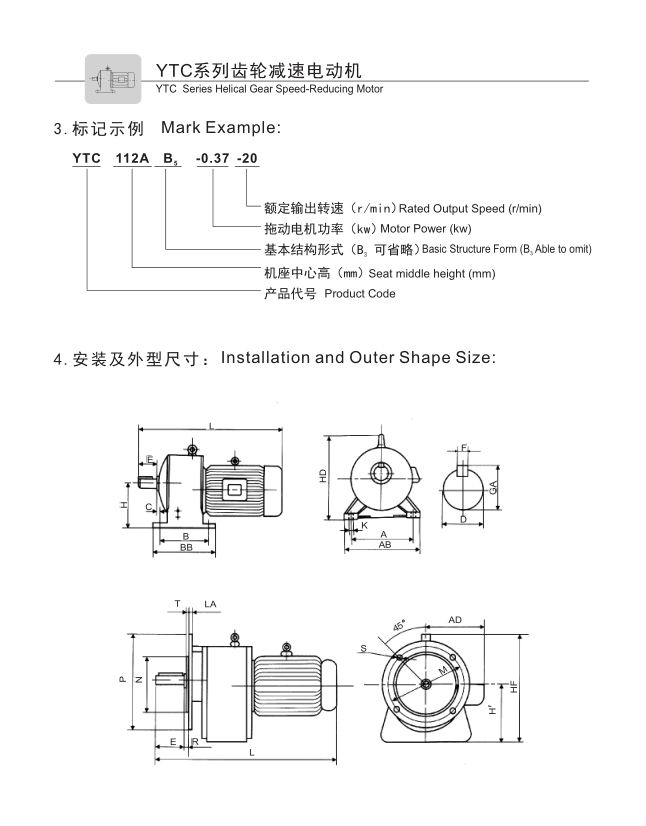 YTC系列齿轮减速电动机
YTC Series Helical Gear Speed-Reducing Motor

3. 标记示例 Mark Example:

YTC 112A $B_5$ -0.37 -20

额定输出转速（r/min）Rated Output Speed (r/min)
拖动电机功率（kw）Motor Power (kw)
基本结构形式（$B_3$ 可省略）Basic Structure Form ($B_3$ Able to omit)
机座中心高（mm）Seat middle height (mm)
产品代号 Product Code

4. 安装及外型尺寸：Installation and Outer Shape Size:

L
E
H
C
B
BB
HD
K
A
AB
F
GA
D
T
LA
P
N
E
R
L
45°
AD
S
M
HF
H'